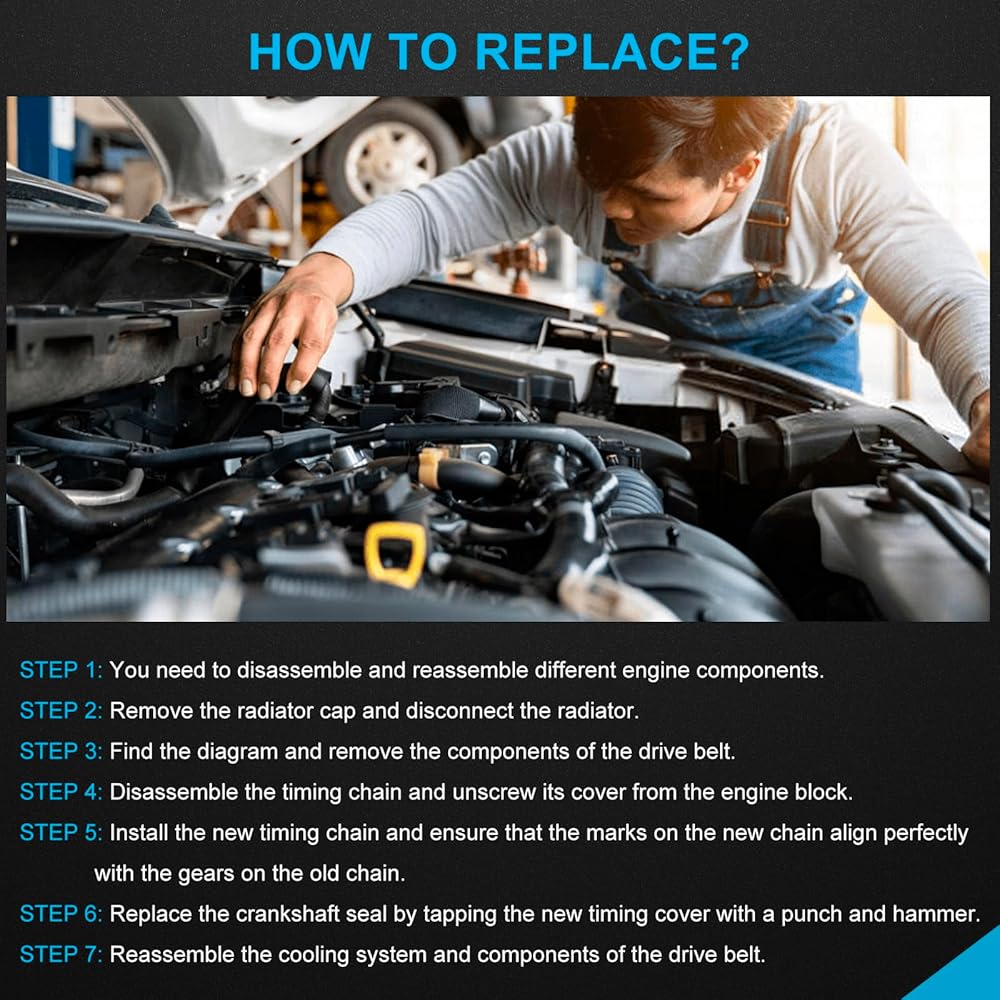 HOW TO REPLACE?

STEP 1: You need to disassemble and reassemble different engine components.

STEP 2: Remove the radiator cap and disconnect the radiator.

STEP 3: Find the diagram and remove the components of the drive belt.

STEP 4: Disassemble the timing chain and unscrew its cover from the engine block.

STEP 5: Install the new timing chain and ensure that the marks on the new chain align perfectly with the gears on the old chain.

STEP 6: Replace the crankshaft seal by tapping the new timing cover with a punch and hammer.

STEP 7: Reassemble the cooling system and components of the drive belt.