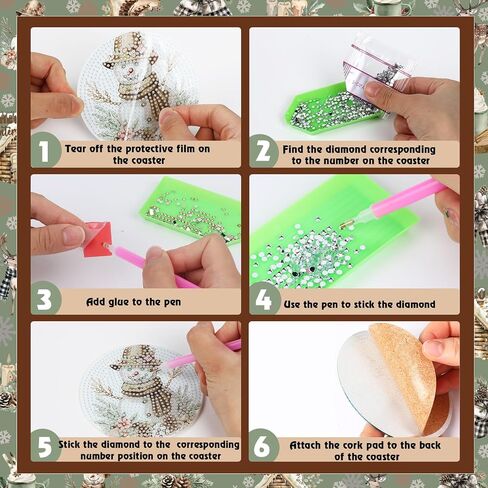 1 Tear off the protective film on the coaster

2 Find the diamond corresponding to the number on the coaster

3 Add glue to the pen

4 Use the pen to stick the diamond

5 Stick the diamond to the corresponding number position on the coaster

6 Attach the cork pad to the back of the coaster