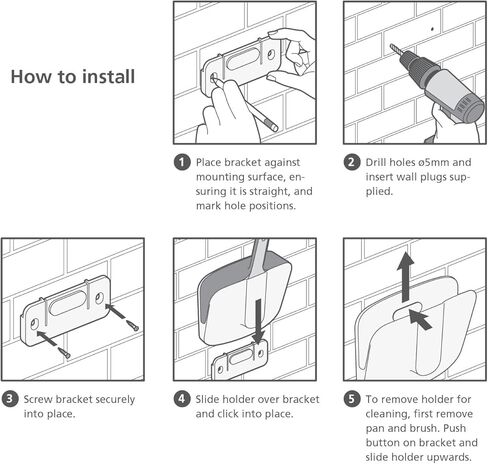 How to install

1 Place bracket against mounting surface, ensuring it is straight, and mark hole positions.

2 Drill holes ø5mm and insert wall plugs supplied.

3 Screw bracket securely into place.

4 Slide holder over bracket and click into place.

5 To remove holder for cleaning, first remove pan and brush. Push button on bracket and slide holder upwards.