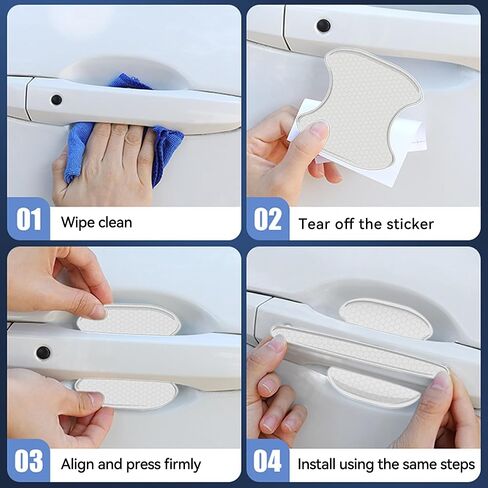 01 Wipe clean

02 Tear off the sticker

03 Align and press firmly

04 Install using the same steps