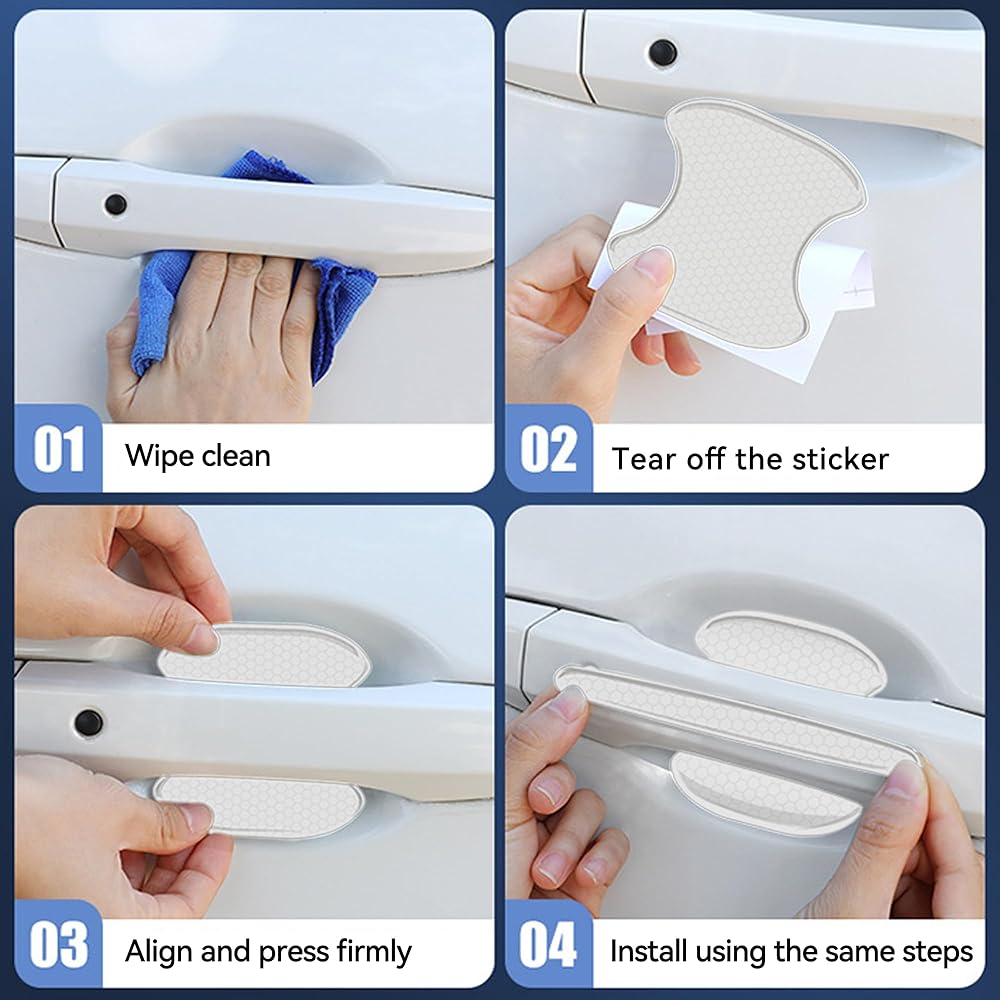 01 Wipe clean

02 Tear off the sticker

03 Align and press firmly

04 Install using the same steps