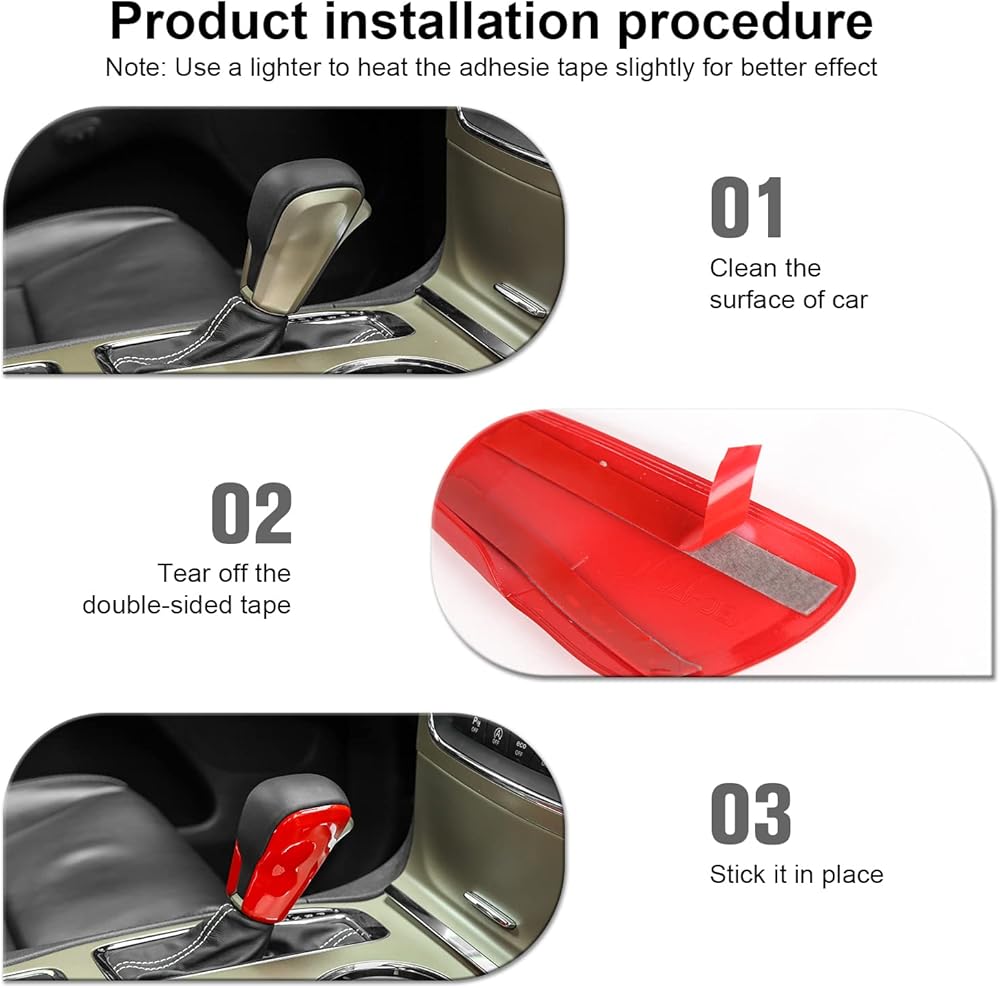 Product installation procedure

Note: Use a lighter to heat the adhesie tape slightly for better effect

01

Clean the surface of car

02

Tear off the double-sided tape

03

Stick it in place