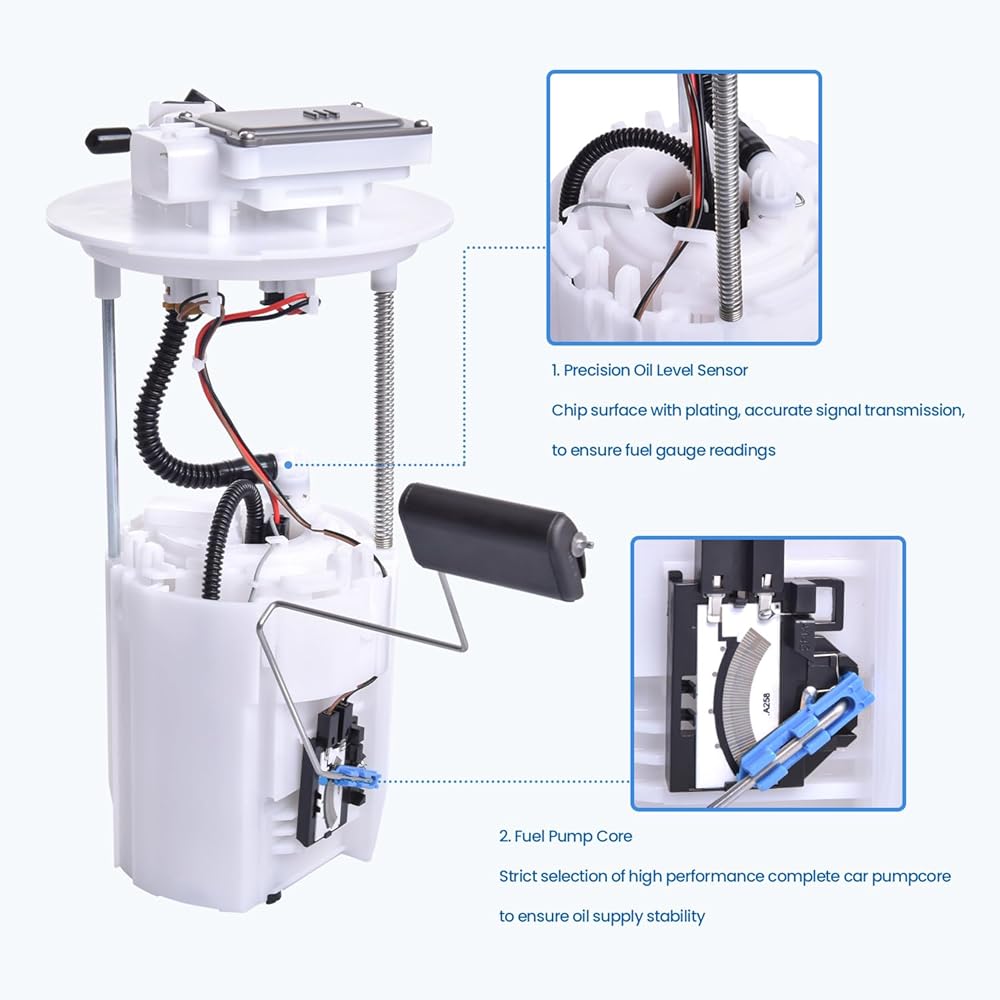 1. Precision Oil Level Sensor

Chip surface with plating, accurate signal transmission, to ensure fuel gauge readings

A258

2. Fuel Pump Core

Strict selection of high performance complete car pumpcore to ensure oil supply stability