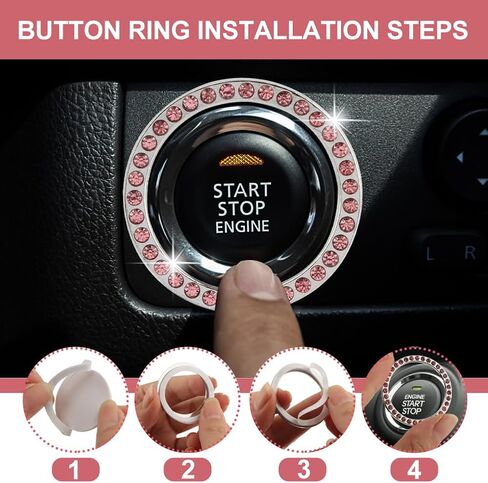 BUTTON RING INSTALLATION STEPS

START
STOP
ENGINE

L R

ENGINE
START
STOP

1

2

3

4