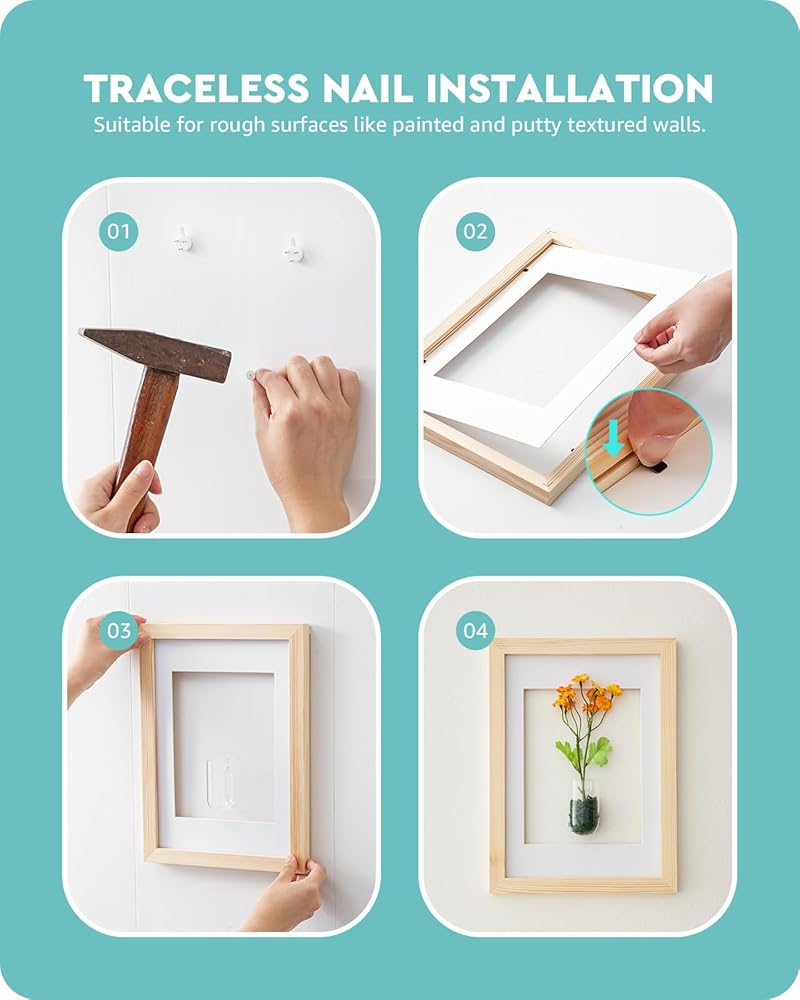 TRACELESS NAIL INSTALLATION

Suitable for rough surfaces like painted and putty textured walls.

01

02

03

04