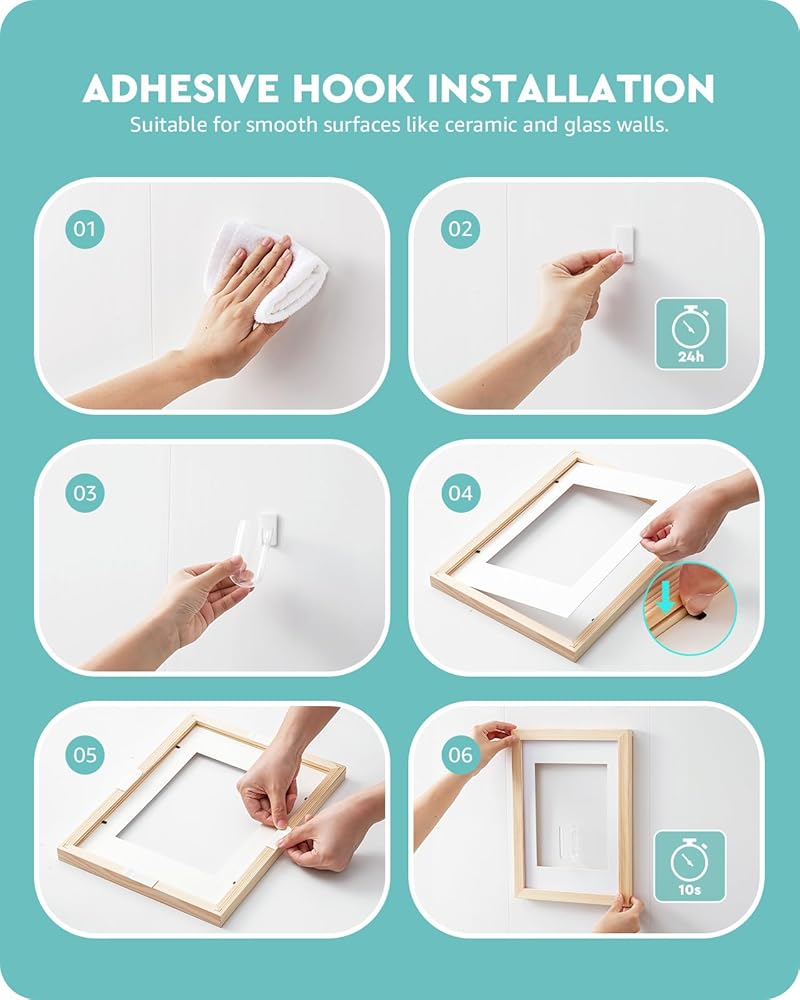 ADHESIVE HOOK INSTALLATION
Suitable for smooth surfaces like ceramic and glass walls.

01

02

24h

03

04

05

06

10s