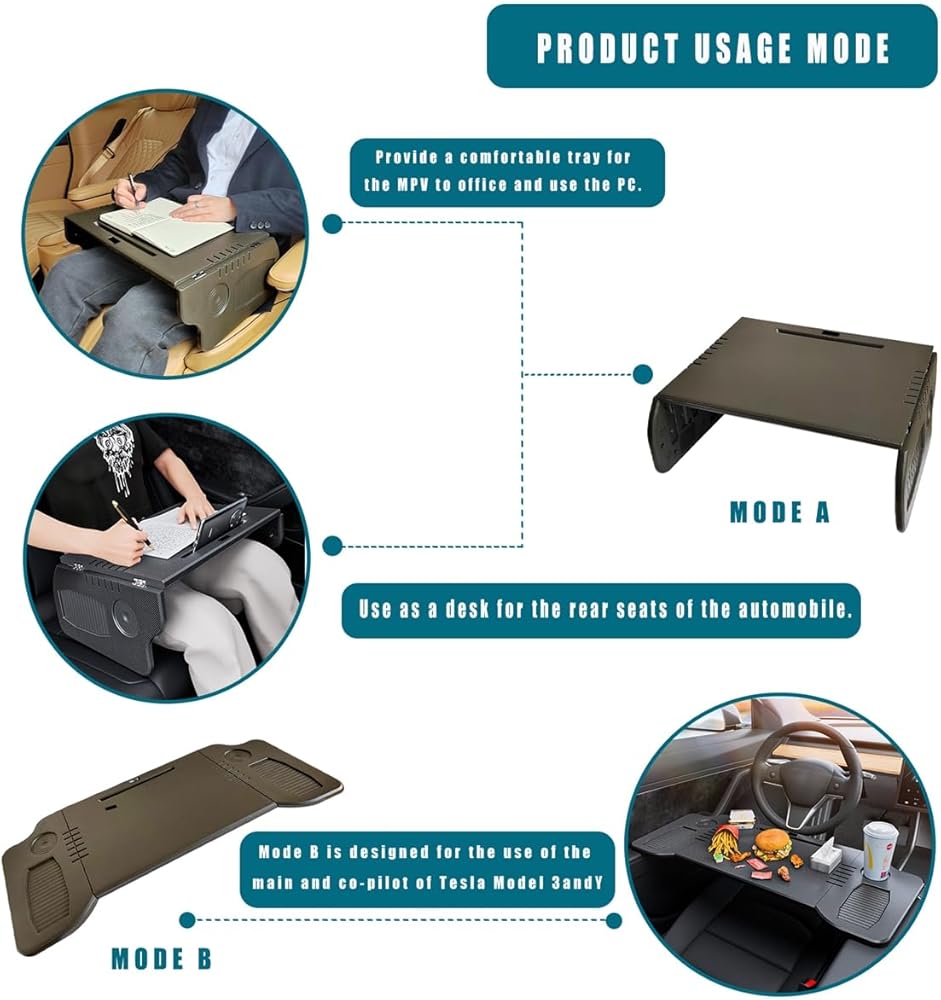 PRODUCT USAGE MODE

Provide a comfortable tray for the MPV to office and use the PC.

MODE A

Use as a desk for the rear seats of the automobile.

Mode B is designed for the use of the main and co-pilot of Tesla Model 3andY

MODE B