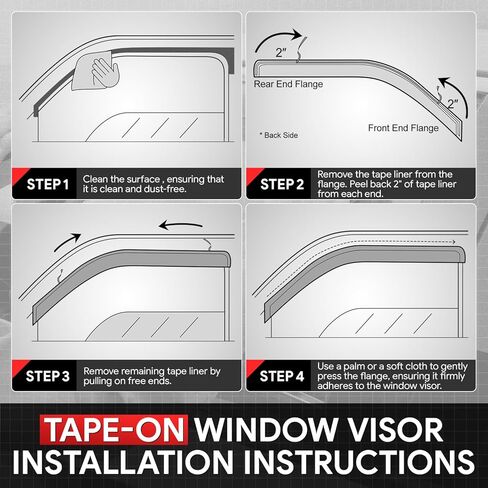 STEP 1 Clean the surface , ensuring that it is clean and dust-free.

2"
Rear End Flange
2"
Front End Flange
* Back Side

STEP 2 Remove the tape liner from the flange. Peel back 2" of tape liner from each end.

STEP 3 Remove remaining tape liner by pulling on free ends.

STEP 4 Use a palm or a soft cloth to gently press the flange, ensuring it firmly adheres to the window visor.

TAPE-ON WINDOW VISOR INSTALLATION INSTRUCTIONS