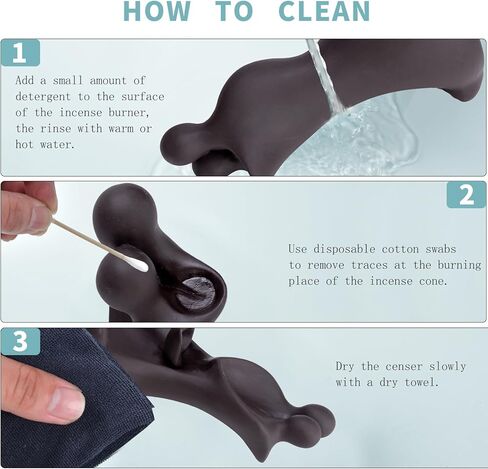 HOW TO CLEAN

1

Add a small amount of detergent to the surface of the incense burner, the rinse with warm or hot water.

2

Use disposable cotton swabs to remove traces at the burning place of the incense cone.

3

Dry the censer slowly with a dry towel.