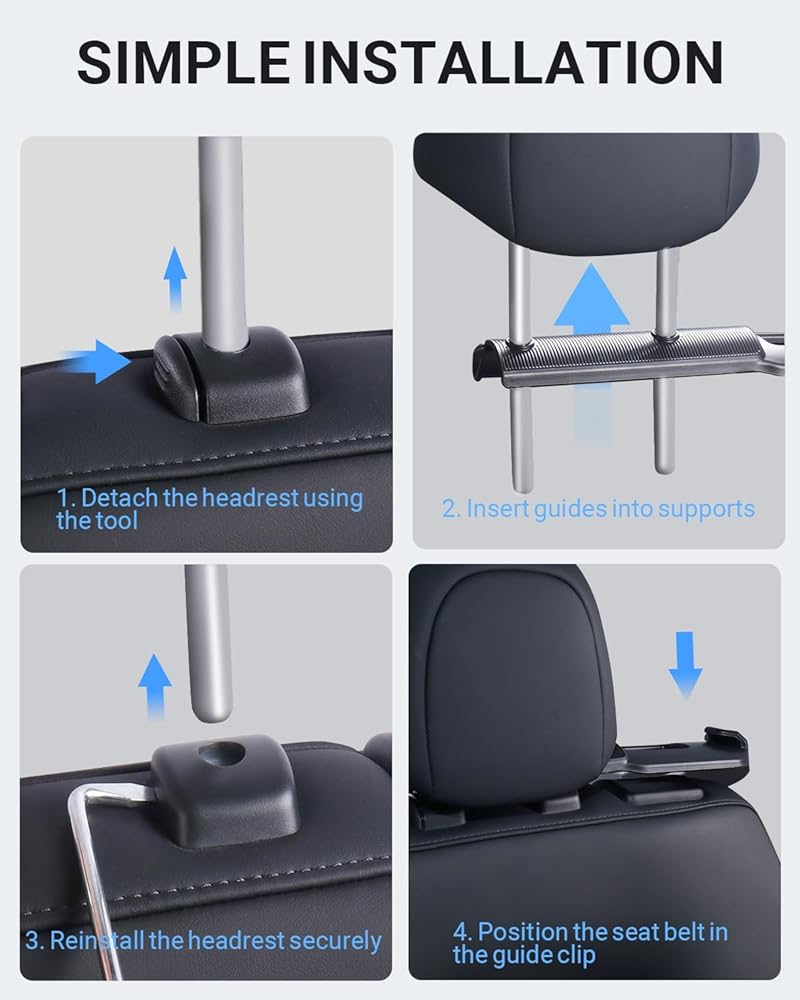 SIMPLE INSTALLATION

1. Detach the headrest using the tool

2. Insert guides into supports

3. Reinstall the headrest securely

4. Position the seat belt in the guide clip