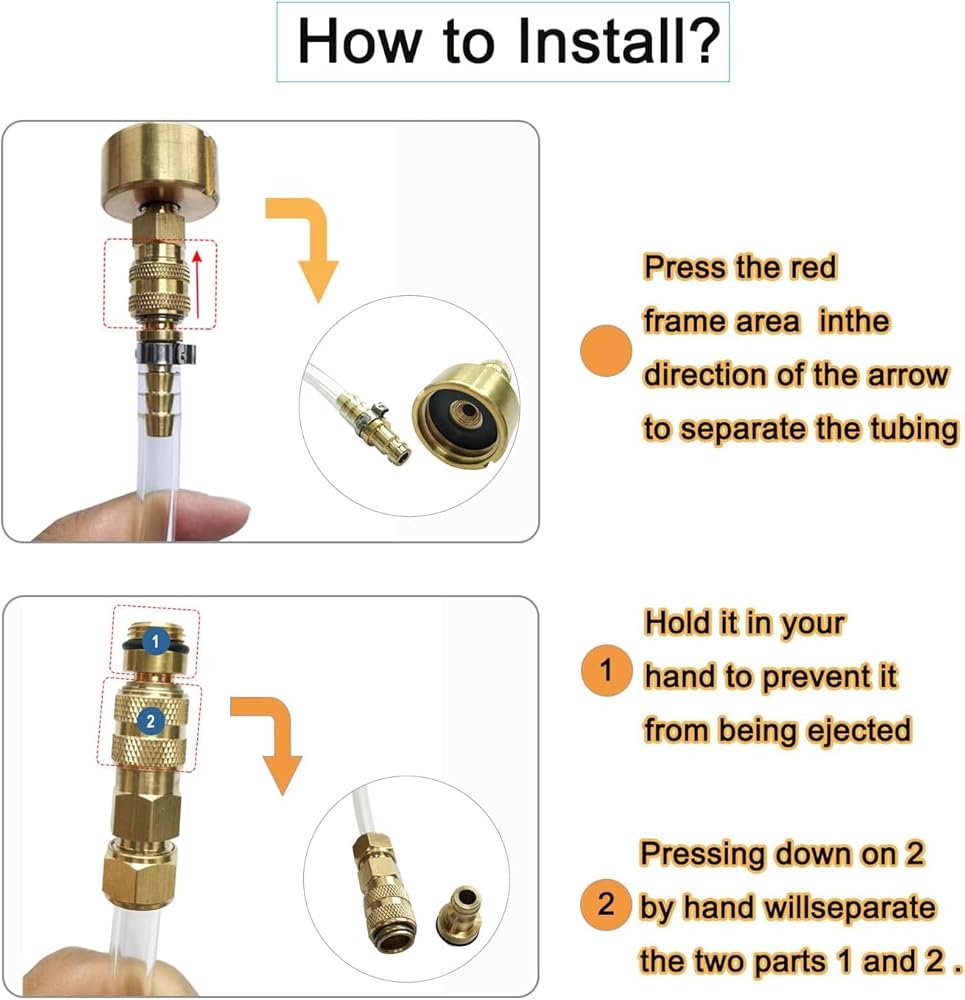 How to Install?

Press the red frame area inthe direction of the arrow to separate the tubing

1
2

1 Hold it in your hand to prevent it from being ejected

2 Pressing down on 2 by hand willseparate the two parts 1 and 2 .