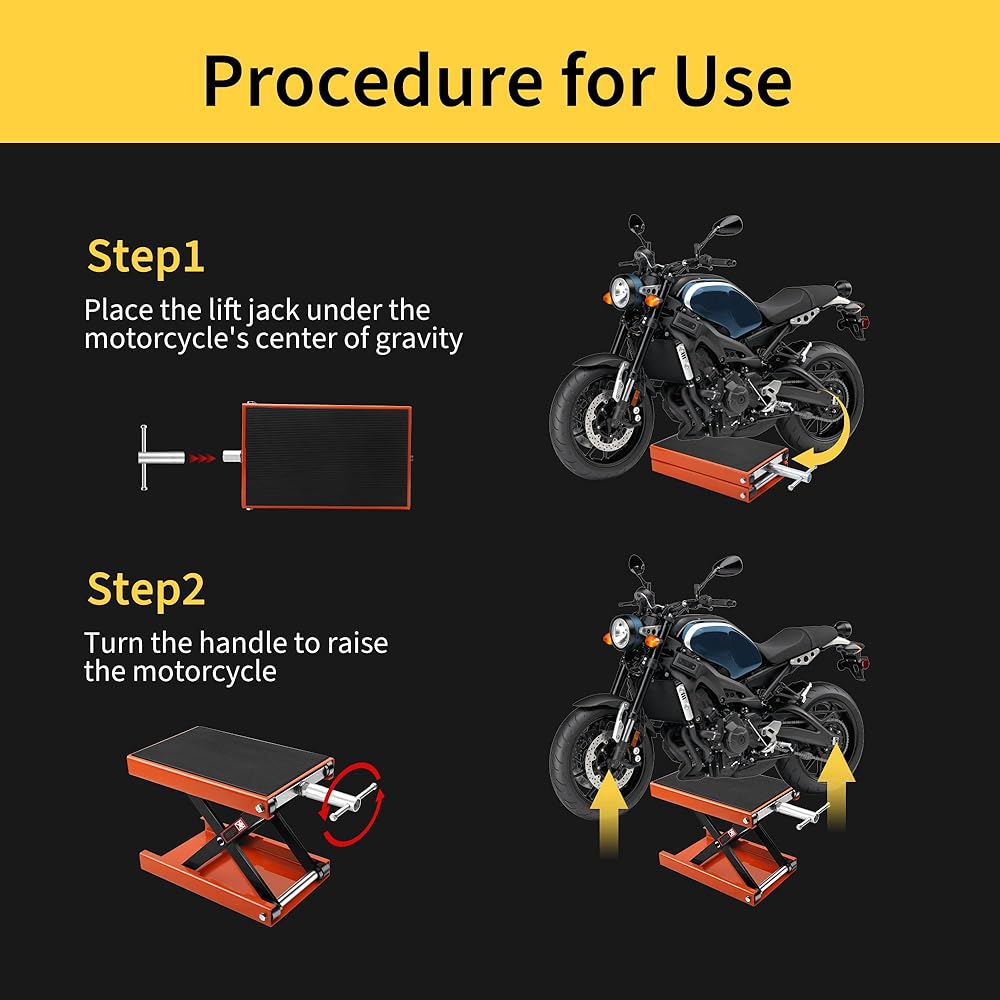 Procedure for Use

Step1

Place the lift jack under the motorcycle's center of gravity

Step2

Turn the handle to raise the motorcycle