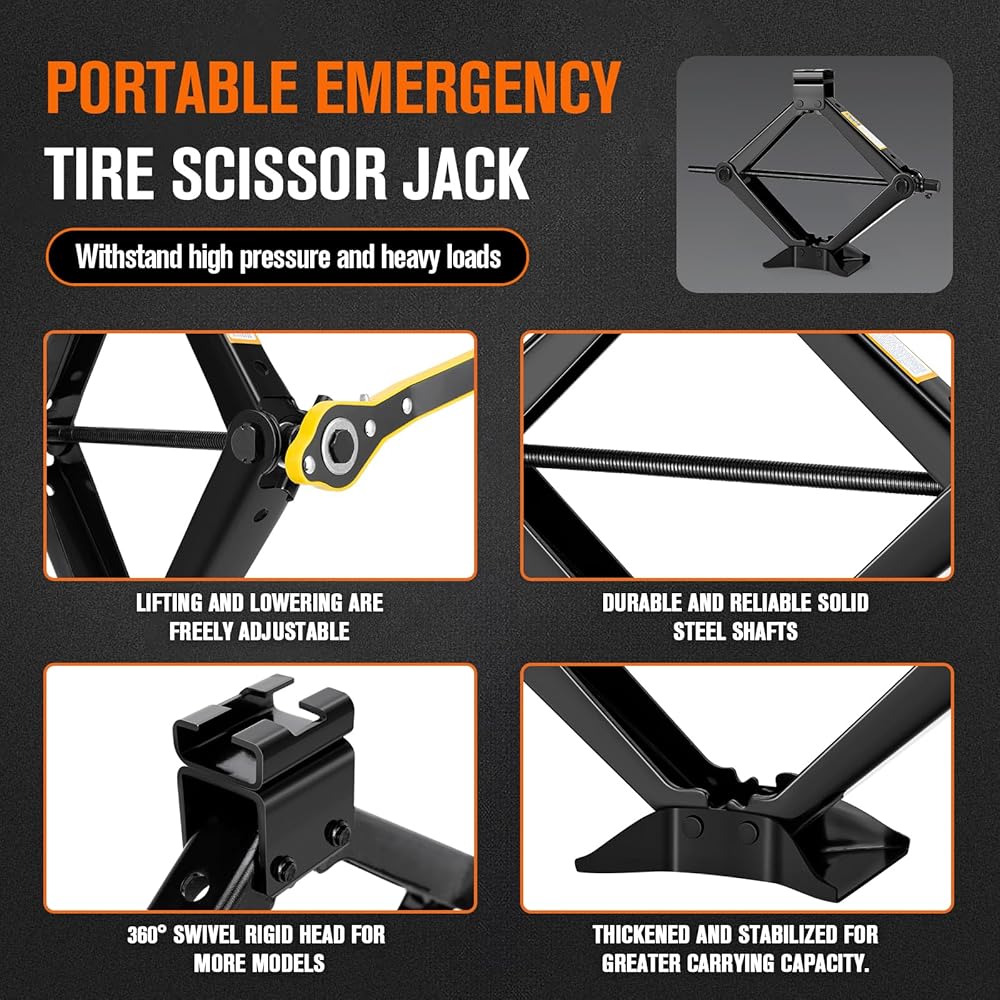 PORTABLE EMERGENCY
TIRE SCISSOR JACK

Withstand high pressure and heavy loads

LIFTING AND LOWERING ARE FREELY ADJUSTABLE

DURABLE AND RELIABLE SOLID STEEL SHAFTS

360° SWIVEL RIGID HEAD FOR MORE MODELS

THICKENED AND STABILIZED FOR GREATER CARRYING CAPACITY.