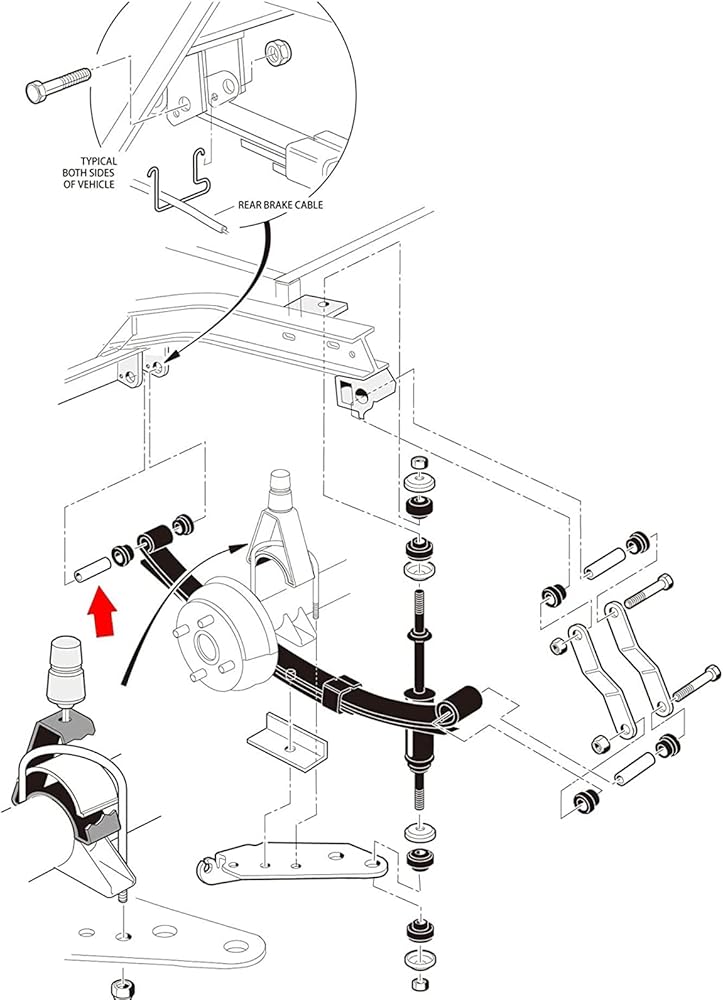 TYPICAL BOTH SIDES OF VEHICLE

REAR BRAKE CABLE