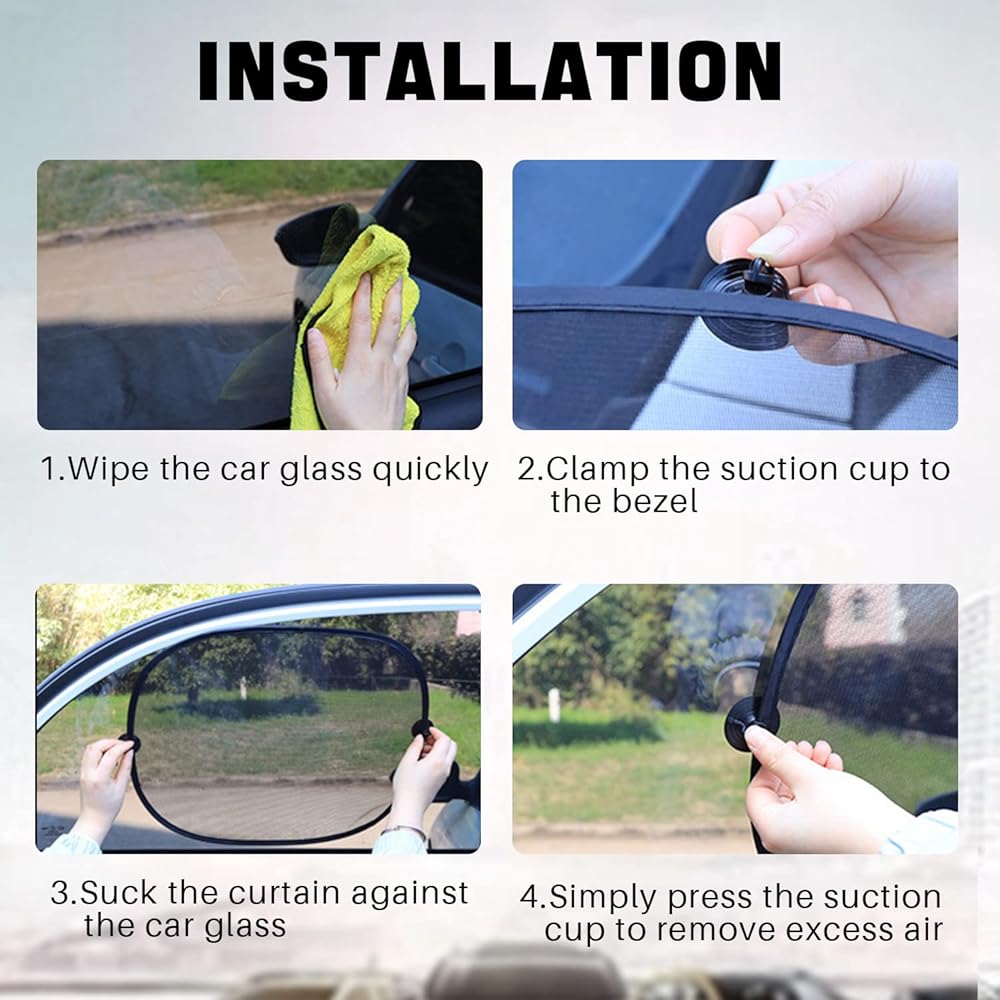 INSTALLATION

1.Wipe the car glass quickly

2.Clamp the suction cup to the bezel

3.Suck the curtain against the car glass

4.Simply press the suction cup to remove excess air