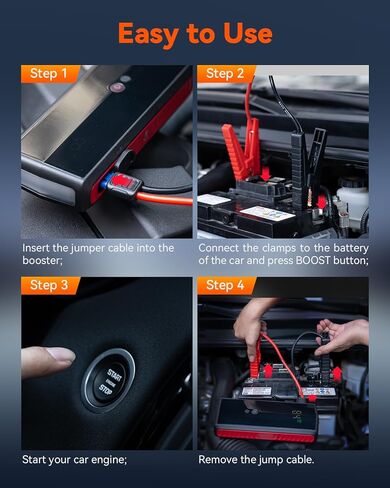 Easy to Use

Step 1

Insert the jumper cable into the booster;

Step 2

Connect the clamps to the battery of the car and press BOOST button;

Step 3

START ENGINE STOP

Start your car engine;

Step 4

Remove the jump cable.