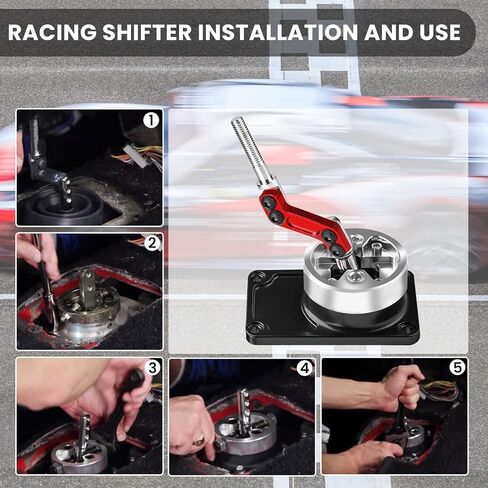 RACING SHIFTER INSTALLATION AND USE

1

2

3

4

5