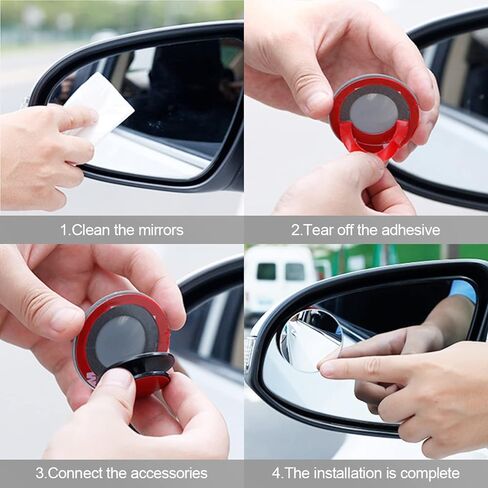 1.Clean the mirrors

2.Tear off the adhesive

3.Connect the accessories

4.The installation is complete