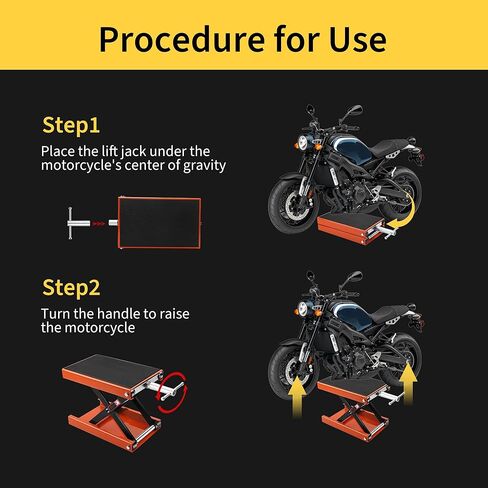 Procedure for Use

Step1

Place the lift jack under the motorcycle's center of gravity

Step2

Turn the handle to raise the motorcycle