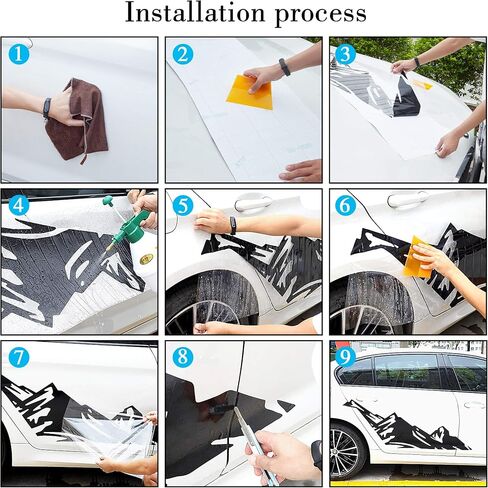 Installation process

1

2

3

4

5

6

7

8

9