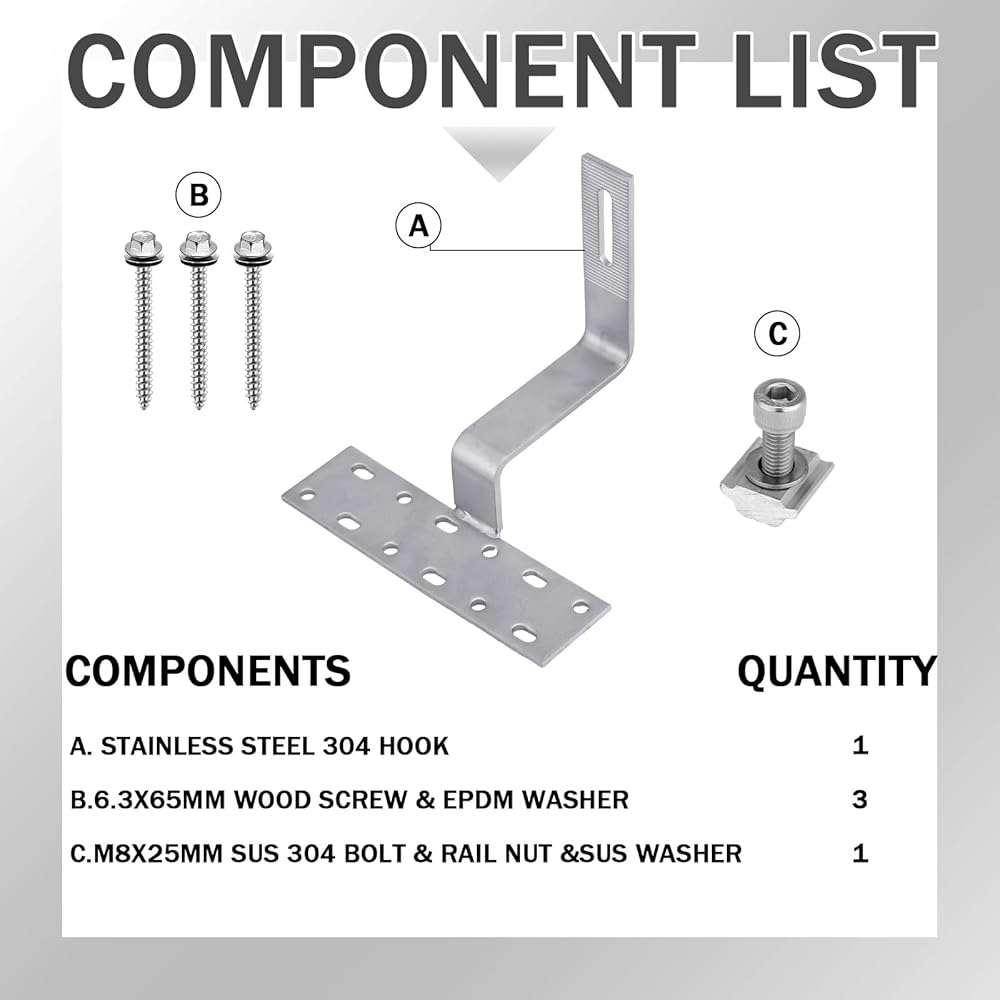 COMPONENT LIST

B

A

C

| COMPONENTS | QUANTITY |
|---|---|
| A. STAINLESS STEEL 304 HOOK | 1 |
| B.6.3X65MM WOOD SCREW & EPDM WASHER | 3 |
| C.M8X25MM SUS 304 BOLT & RAIL NUT &SUS WASHER | 1 |