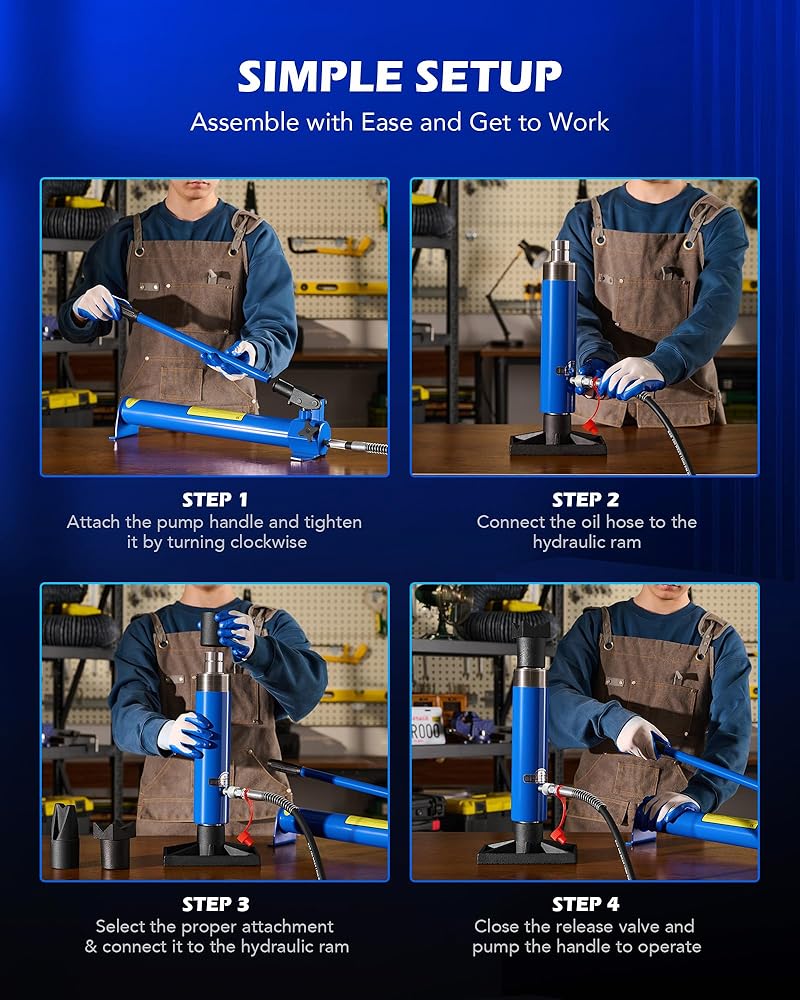 SIMPLE SETUP
Assemble with Ease and Get to Work

STEP 1
Attach the pump handle and tighten it by turning clockwise

STEP 2
Connect the oil hose to the hydraulic ram

STEP 3
Select the proper attachment & connect it to the hydraulic ram

STEP 4
Close the release valve and pump the handle to operate