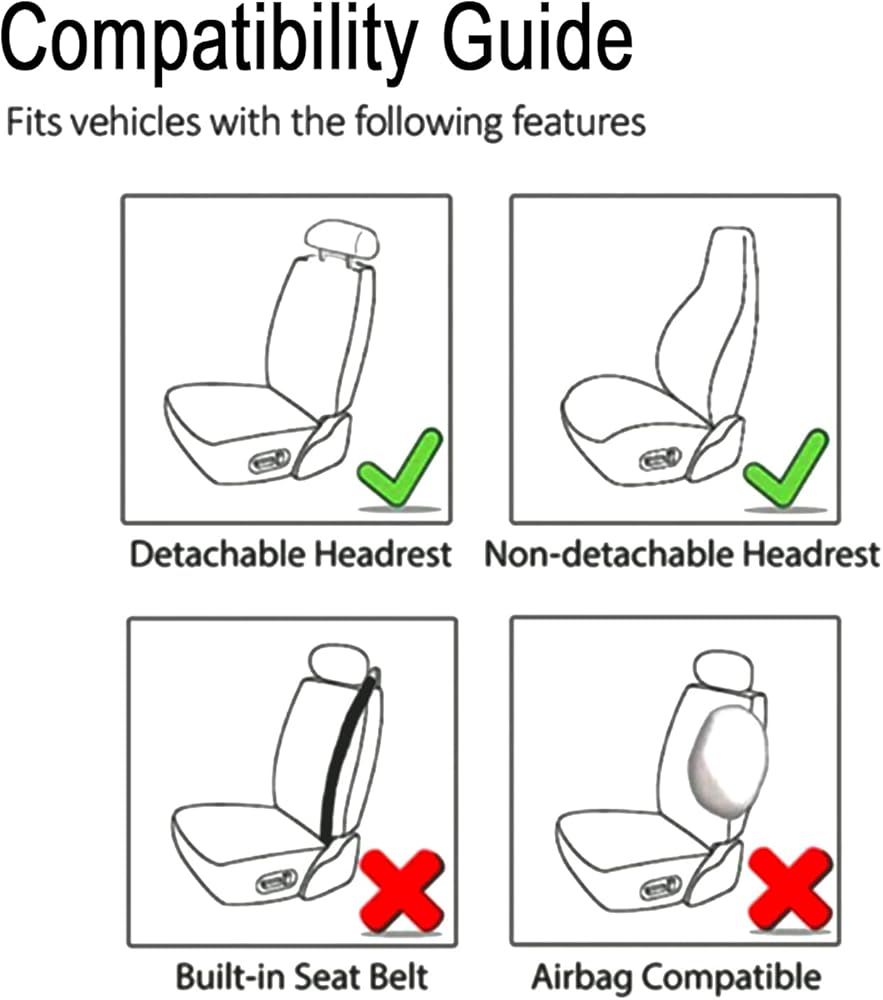 Compatibility Guide

Fits vehicles with the following features

Detachable Headrest

Non-detachable Headrest

Built-in Seat Belt

Airbag Compatible