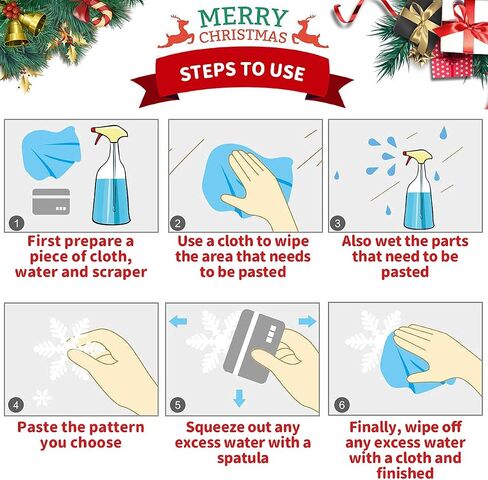 MERRY CHRISTMAS

STEPS TO USE

1
First prepare a piece of cloth, water and scraper

2
Use a cloth to wipe the area that needs to be pasted

3
Also wet the parts that need to be pasted

4
Paste the pattern you choose

5
Squeeze out any excess water with a spatula

6
Finally, wipe off any excess water with a cloth and finished