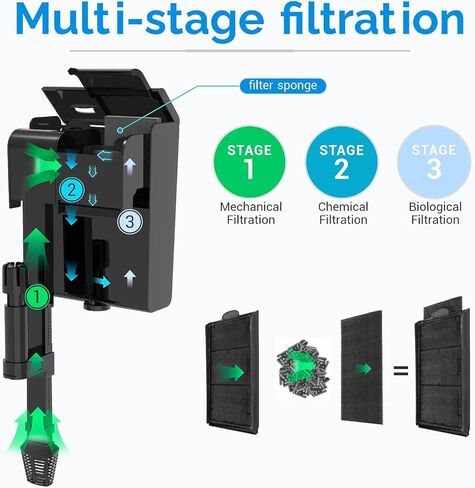 Multi-stage filtration

filter sponge

2

3

1

STAGE 1
Mechanical Filtration

STAGE 2
Chemical Filtration

STAGE 3
Biological Filtration

=