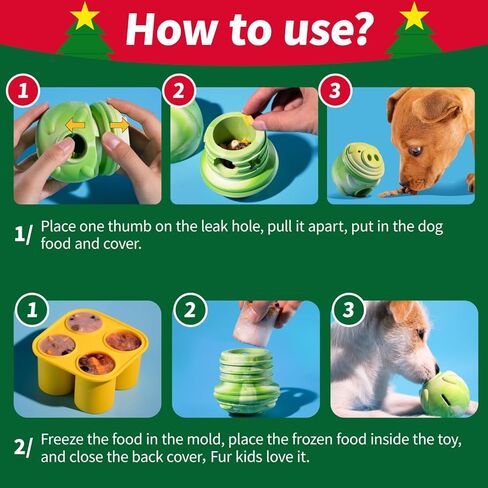 How to use?

1

2

3

1/ Place one thumb on the leak hole, pull it apart, put in the dog food and cover.

1

2

3

2/ Freeze the food in the mold, place the frozen food inside the toy, and close the back cover, Fur kids love it.