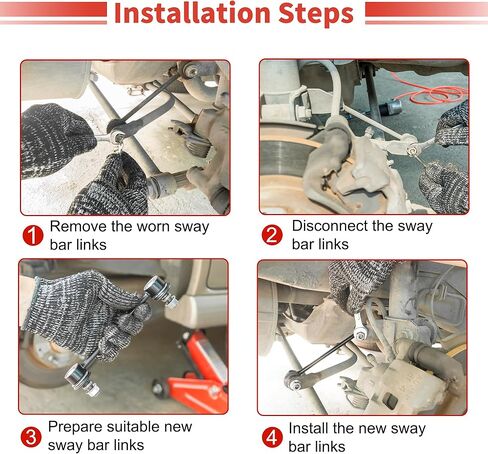 Installation Steps

1 Remove the worn sway bar links

2 Disconnect the sway bar links

3 Prepare suitable new sway bar links

4 Install the new sway bar links