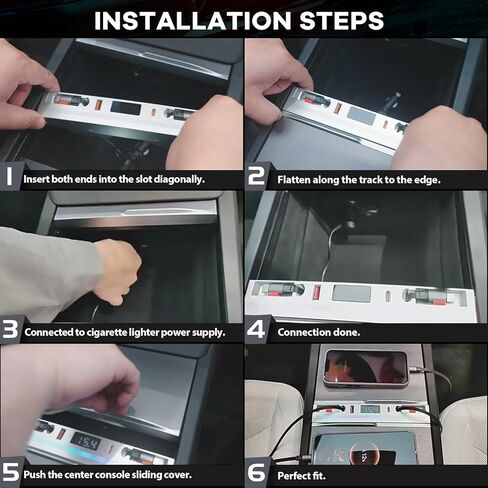 INSTALLATION STEPS

1 Insert both ends into the slot diagonally.

2 Flatten along the track to the edge.

3 Connected to cigarette lighter power supply.

4 Connection done.

15.4

5 Push the center console sliding cover.

6 Perfect fit.