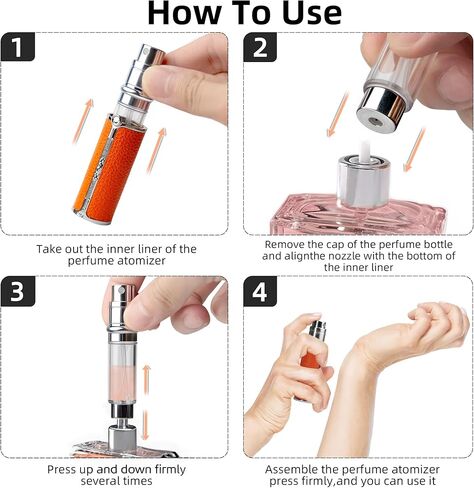 How To Use

1

Take out the inner liner of the perfume atomizer

2

Remove the cap of the perfume bottle and alignthe nozzle with the bottom of the inner liner

3

Press up and down firmly several times

4

Assemble the perfume atomizer press firmly,and you can use it