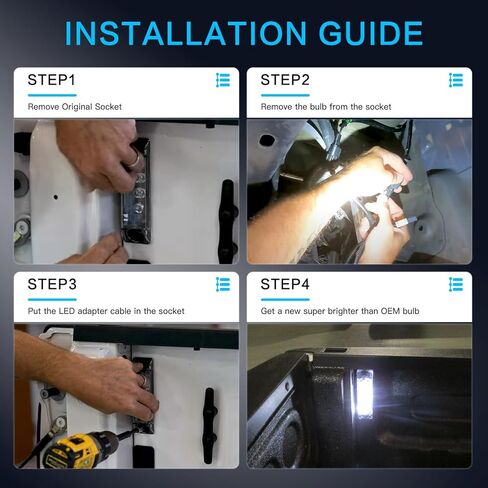 INSTALLATION GUIDE

STEP1

Remove Original Socket

STEP2

Remove the bulb from the socket

STEP3

Put the LED adapter cable in the socket

STEP4

Get a new super brighter than OEM bulb