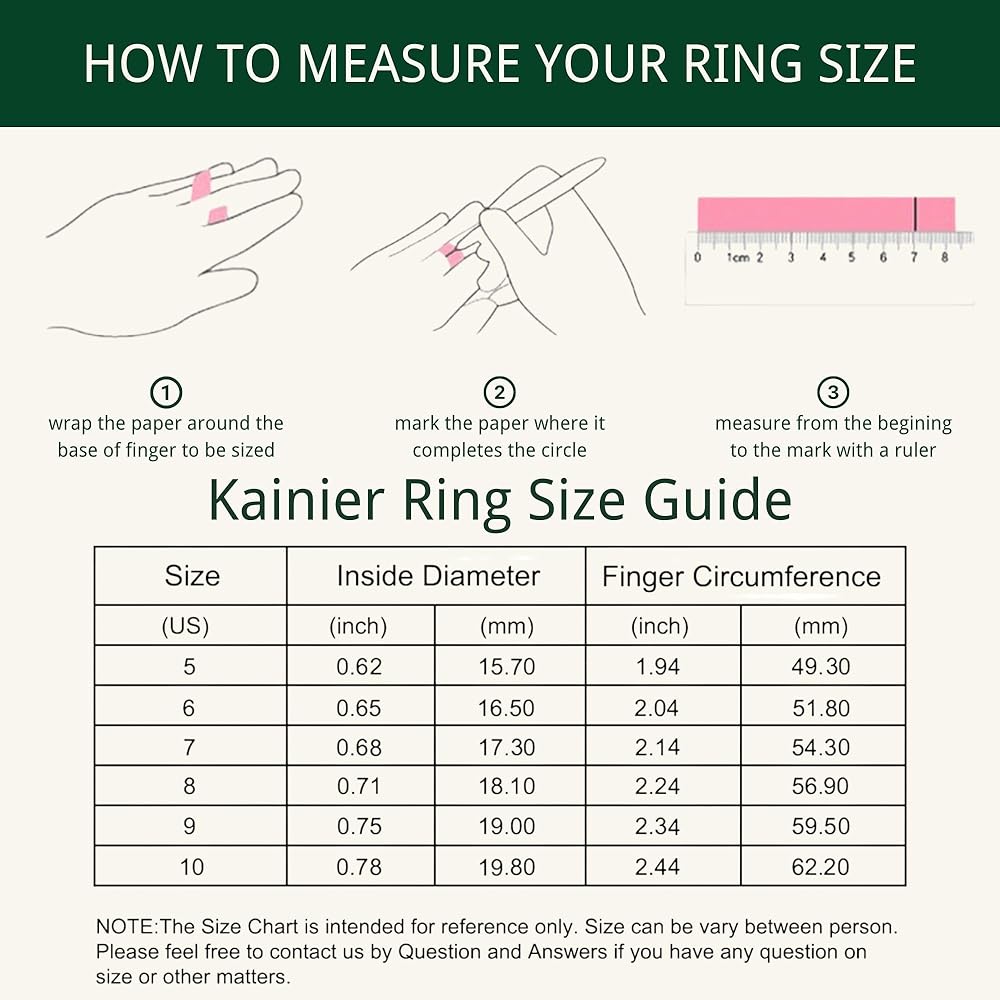 HOW TO MEASURE YOUR RING SIZE

0 1cm 2 3 4 5 6 7 8

①
wrap the paper around the base of finger to be sized

②
mark the paper where it completes the circle

③
measure from the begining to the mark with a ruler

Kainier Ring Size Guide

| Size | Inside Diameter | | Finger Circumference | |
|---|---|---|---|---|
| (US) | (inch) | (mm) | (inch) | (mm) |
| 5 | 0.62 | 15.70 | 1.94 | 49.30 |
| 6 | 0.65 | 16.50 | 2.04 | 51.80 |
| 7 | 0.68 | 17.30 | 2.14 | 54.30 |
| 8 | 0.71 | 18.10 | 2.24 | 56.90 |
| 9 | 0.75 | 19.00 | 2.34 | 59.50 |
| 10 | 0.78 | 19.80 | 2.44 | 62.20 |

NOTE:The Size Chart is intended for reference only. Size can be vary between person. Please feel free to contact us by Question and Answers if you have any question on size or other matters.