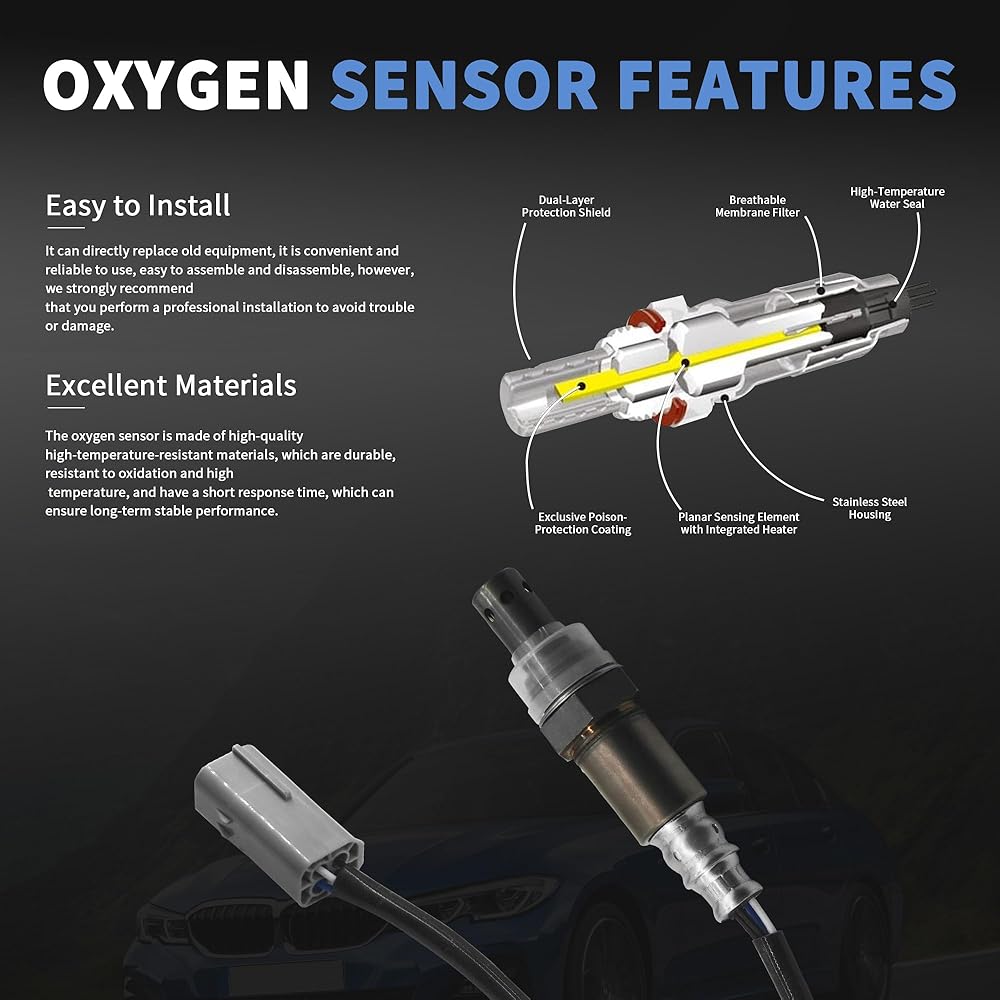 OXYGEN SENSOR FEATURES

Easy to Install

It can directly replace old equipment, it is convenient and reliable to use, easy to assemble and disassemble, however, we strongly recommend that you perform a professional installation to avoid trouble or damage.

Excellent Materials

The oxygen sensor is made of high-quality high-temperature-resistant materials, which are durable, resistant to oxidation and high temperature, and have a short response time, which can ensure long-term stable performance.

Dual-Layer Protection Shield

Breathable Membrane Filter

High-Temperature Water Seal

Exclusive Poison-Protection Coating

Planar Sensing Element with Integrated Heater

Stainless Steel Housing