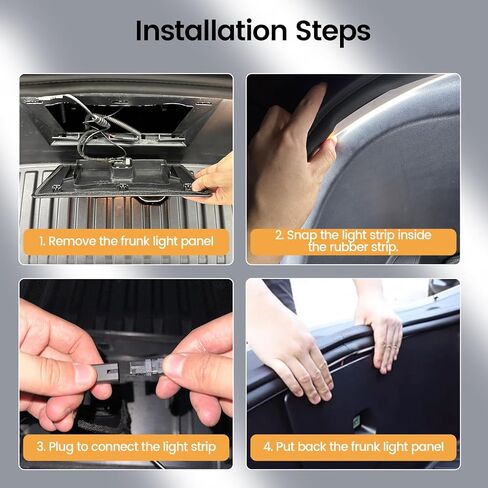 Installation Steps

1. Remove the frunk light panel

2. Snap the light strip inside the rubber strip.

3. Plug to connect the light strip

4. Put back the frunk light panel