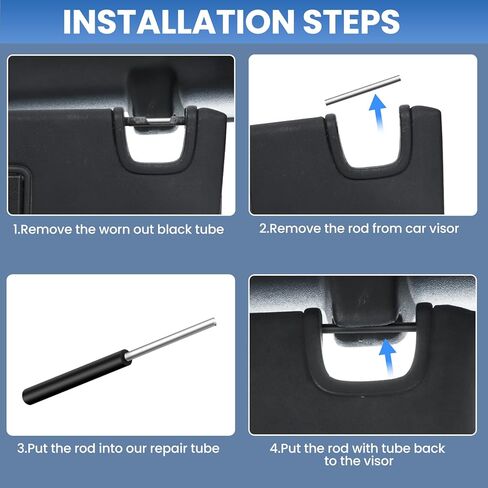 INSTALLATION STEPS

1.Remove the worn out black tube

2.Remove the rod from car visor

3.Put the rod into our repair tube

4.Put the rod with tube back to the visor