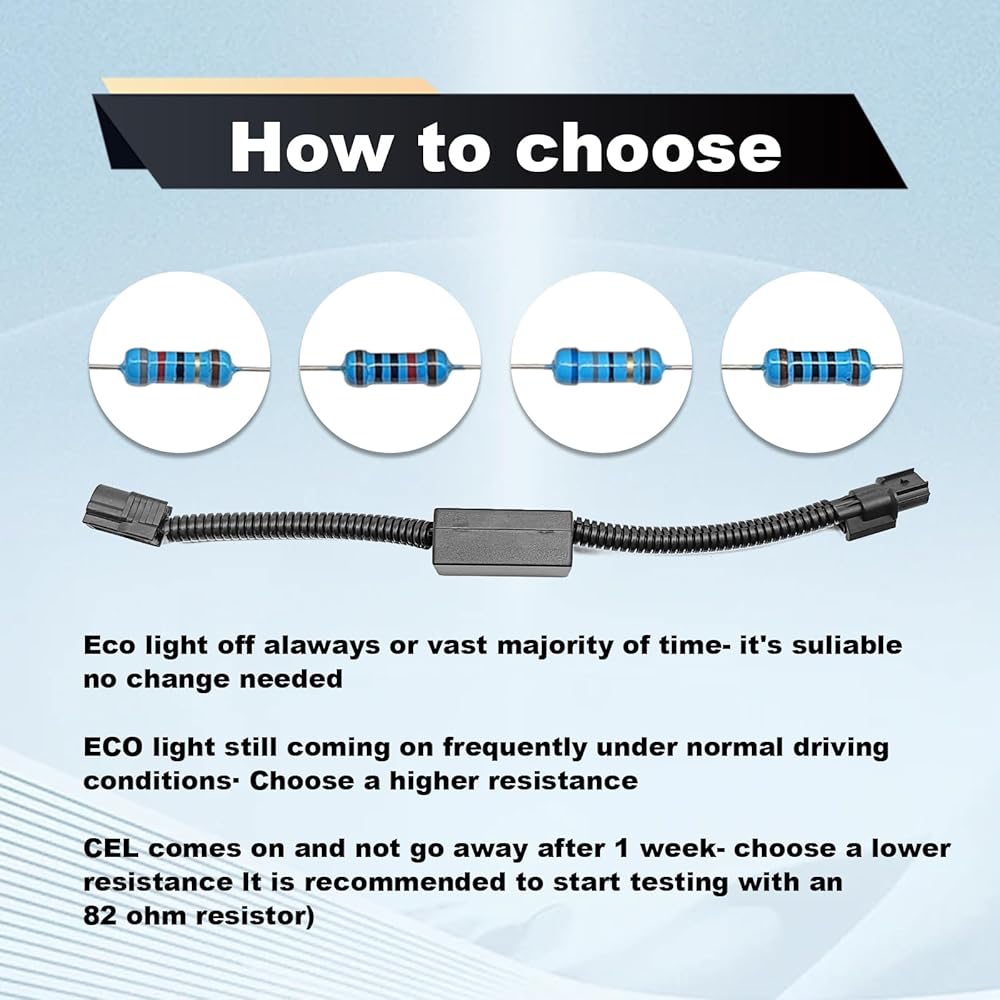 How to choose

Eco light off alaways or vast majority of time- it's suliable no change needed

ECO light still coming on frequently under normal driving conditions· Choose a higher resistance

CEL comes on and not go away after 1 week- choose a lower resistance It is recommended to start testing with an 82 ohm resistor)