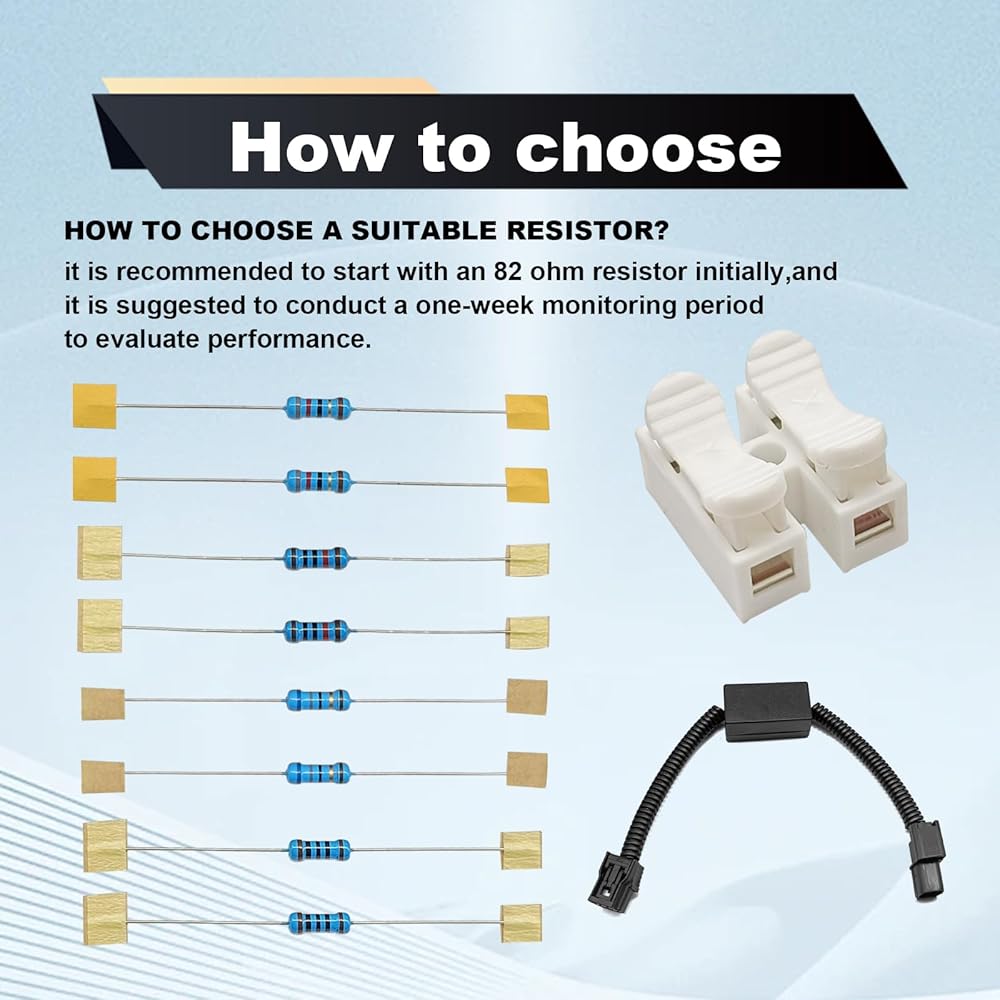 How to choose

HOW TO CHOOSE A SUITABLE RESISTOR?

it is recommended to start with an 82 ohm resistor initially,and it is suggested to conduct a one-week monitoring period to evaluate performance.