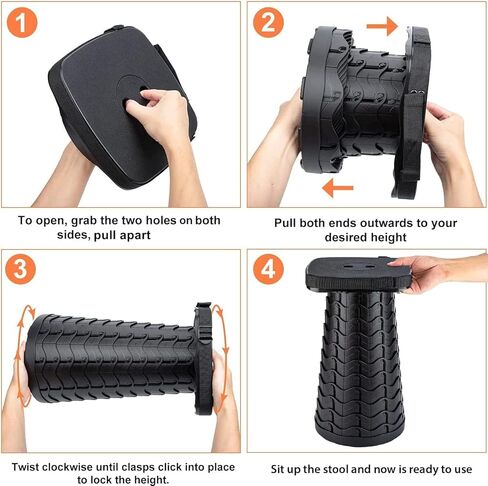 1

To open, grab the two holes on both sides, pull apart

2

Pull both ends outwards to your desired height

3

Twist clockwise until clasps click into place to lock the height.

4

Sit up the stool and now is ready to use