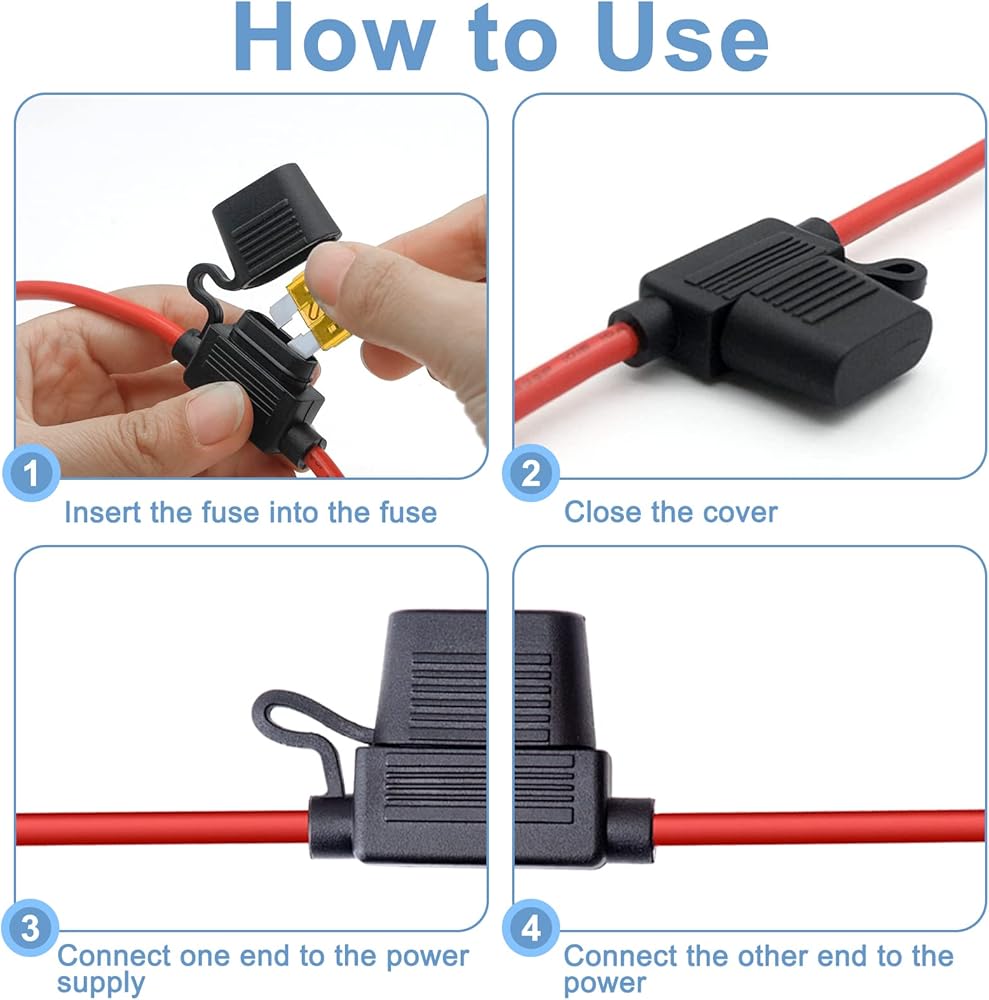 How to Use

1
Insert the fuse into the fuse

2
Close the cover

3
Connect one end to the power supply

4
Connect the other end to the power