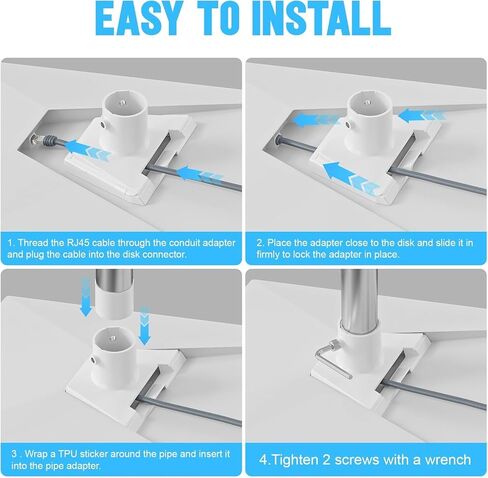 EASY TO INSTALL

1. Thread the RJ45 cable through the conduit adapter and plug the cable into the disk connector.

2. Place the adapter close to the disk and slide it in firmly to lock the adapter in place.

3 . Wrap a TPU sticker around the pipe and insert it into the pipe adapter.

4.Tighten 2 screws with a wrench