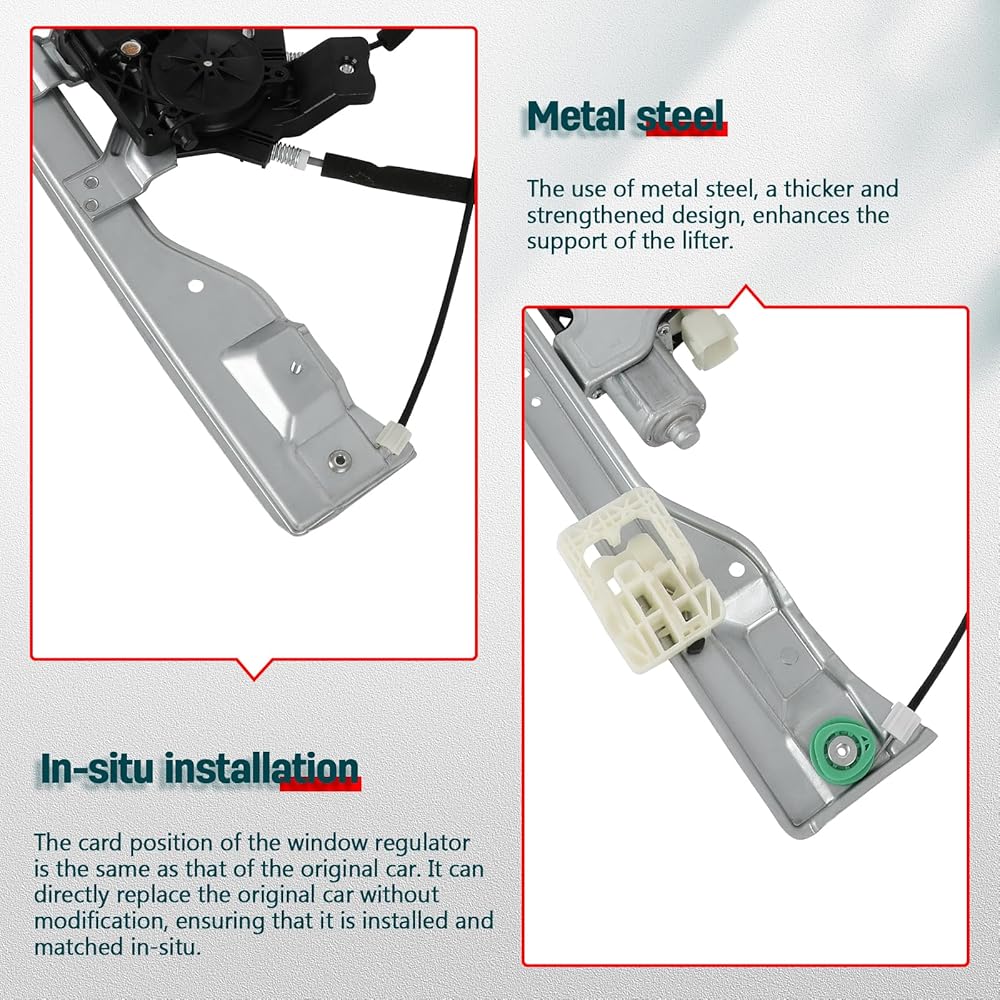 Metal steel

The use of metal steel, a thicker and strengthened design, enhances the support of the lifter.

In-situ installation

The card position of the window regulator is the same as that of the original car. It can directly replace the original car without modification, ensuring that it is installed and matched in-situ.