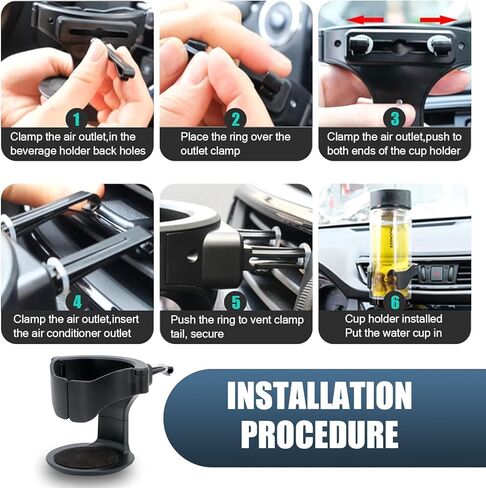 1
Clamp the air outlet,in the beverage holder back holes

2
Place the ring over the outlet clamp

3
Clamp the air outlet,push to both ends of the cup holder

4
Clamp the air outlet,insert the air conditioner outlet

5
Push the ring to vent clamp tail, secure

6
Cup holder installed
Put the water cup in

INSTALLATION PROCEDURE