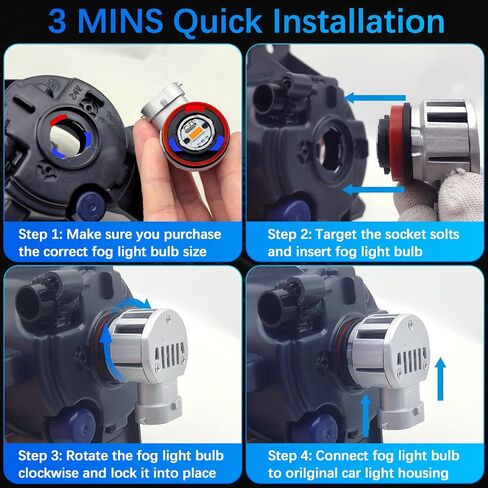 3 MINS Quick Installation

24V

Step 1: Make sure you purchase the correct fog light bulb size

Step 2: Target the socket solts and insert fog light bulb

Step 3: Rotate the fog light bulb clockwise and lock it into place

Step 4: Connect fog light bulb to orilginal car light housing