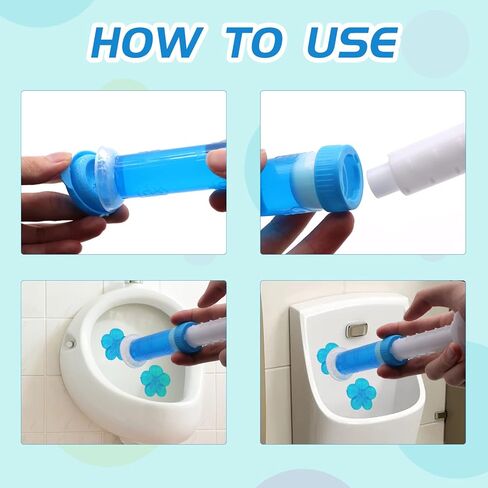 HOW TO USE