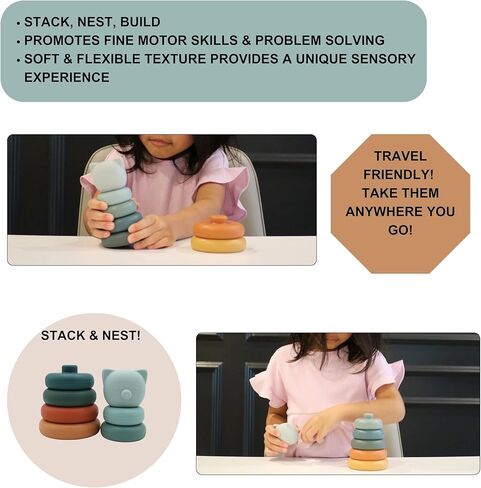 • STACK, NEST, BUILD
• PROMOTES FINE MOTOR SKILLS & PROBLEM SOLVING
• SOFT & FLEXIBLE TEXTURE PROVIDES A UNIQUE SENSORY EXPERIENCE

TRAVEL FRIENDLY! TAKE THEM ANYWHERE YOU GO!

STACK & NEST!