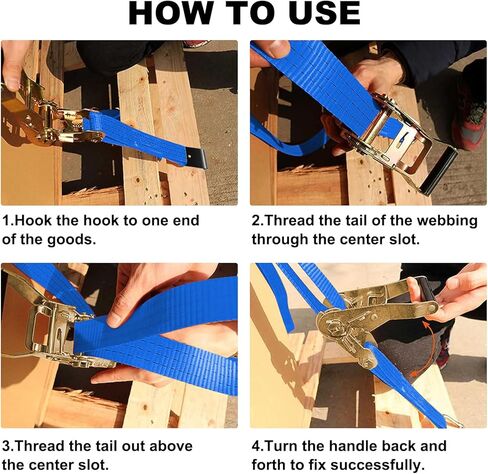 HOW TO USE

1.Hook the hook to one end of the goods.

2.Thread the tail of the webbing through the center slot.

3.Thread the tail out above the center slot.

4.Turn the handle back and forth to fix successfully.