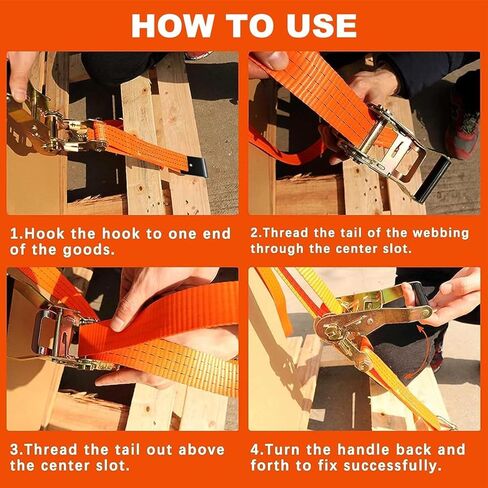 HOW TO USE

1.Hook the hook to one end of the goods.

2.Thread the tail of the webbing through the center slot.

3.Thread the tail out above the center slot.

4.Turn the handle back and forth to fix successfully.